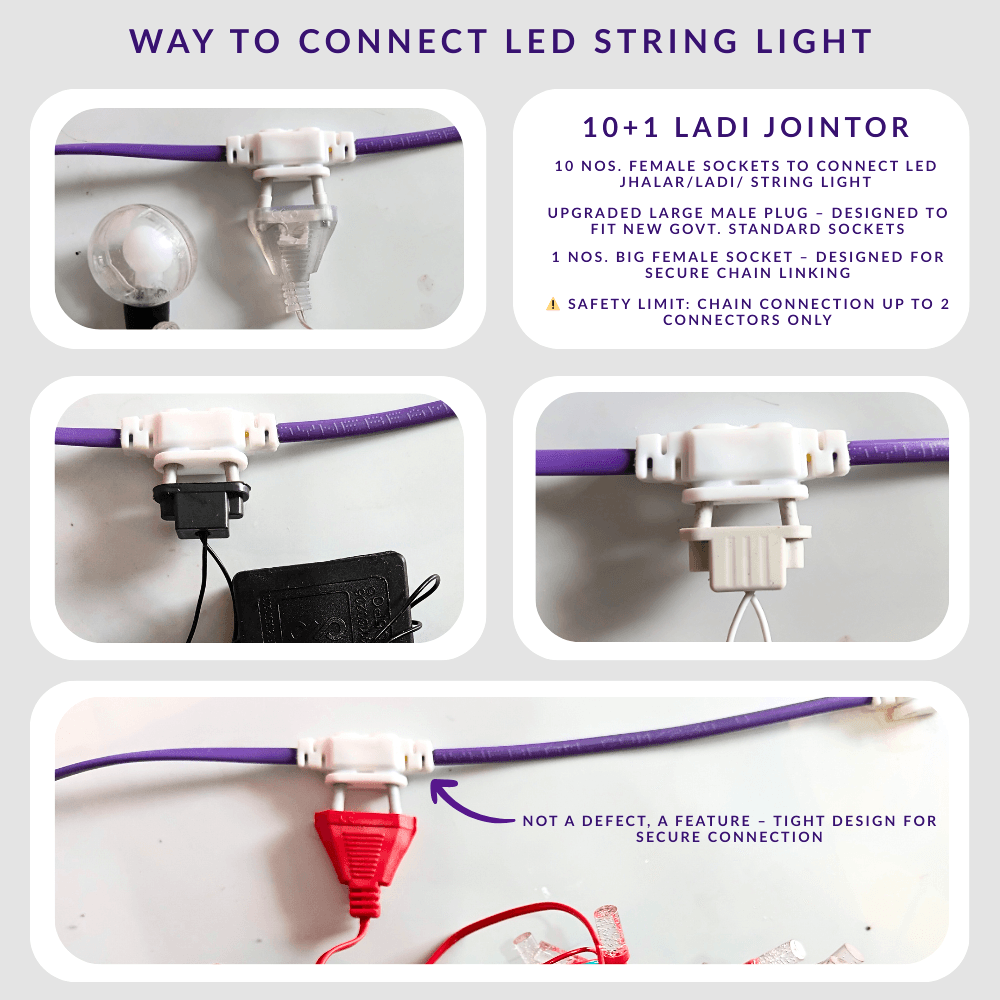 WAY TO CONNECT LED STRING LIGHT

10+1 LADI JOINTOR

10 NOS. FEMALE SOCKETS TO CONNECT LED JHALAR/LADI/ STRING LIGHT

UPGRADED LARGE MALE PLUG – DESIGNED TO FIT NEW GOVT. STANDARD SOCKETS

1 NOS. BIG FEMALE SOCKET – DESIGNED FOR SECURE CHAIN LINKING

⚠️ SAFETY LIMIT: CHAIN CONNECTION UP TO 2 CONNECTORS ONLY

NOT A DEFECT, A FEATURE – TIGHT DESIGN FOR SECURE CONNECTION